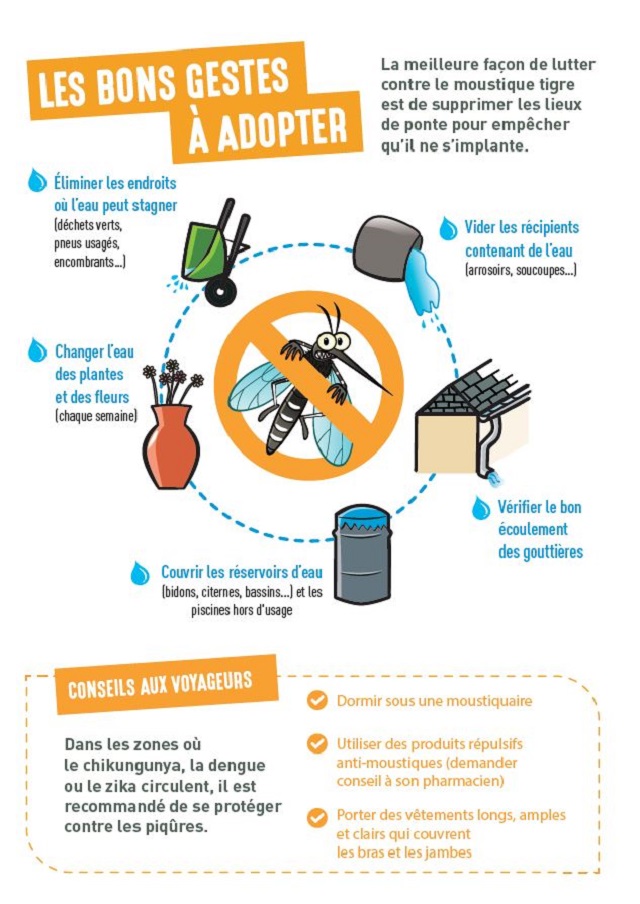 LES BONS GESTES À ADOPTER

La meilleure façon de lutter contre le moustique tigre est de supprimer les lieux de ponte pour empêcher qu'il ne s'implante.

Éliminer les endroits où l'eau peut stagner (déchets verts, pneus usagés, encombrants...)

Vider les récipients contenant de l'eau (arrosoirs, soucoupes...)

Changer l'eau des plantes et des fleurs (chaque semaine)

Vérifier le bon écoulement des gouttières

Couvrir les réservoirs d'eau (bidons, citernes, bassins...) et les piscines hors d'usage

CONSEILS AUX VOYAGEURS

Dans les zones où le chikungunya, la dengue ou le zika circulent, il est recommandé de se protéger contre les piqûres.

Dormir sous une moustiquaire

Utiliser des produits répulsifs anti-moustiques (demander conseil à son pharmacien)

Porter des vêtements longs, amples et clairs qui couvrent les bras et les jambes